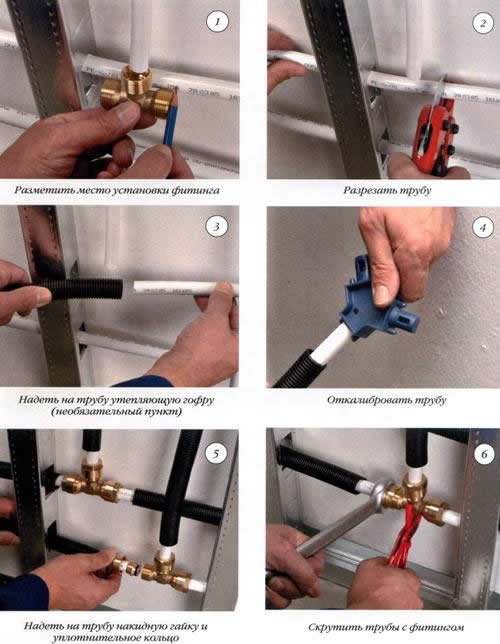 1

Разметить место установки фитинга

2

Разрезать трубу

3

Надеть на трубу утепляющую гофру (необязательный пункт)

4

Откалибровать трубу

5

Надеть на трубу накидную гайку и уплотнительное кольцо

6

Скрутить трубы с фитингом