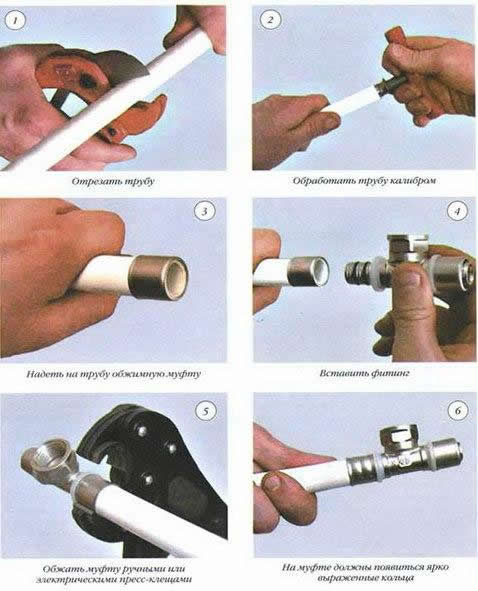 1

Отрезать трубу

2

Обработать трубу калибром

3

Надеть на трубу обжимную муфту

4

Вставить фитинг

5

Обжать муфту ручными или электрическими пресс-клещами

6

На муфте должны появиться ярко выраженные кольца