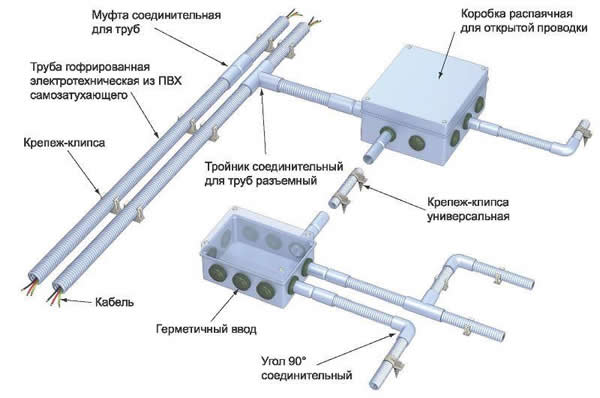 Муфта соединительная для труб

Коробка распаячная для открытой проводки

Труба гофрированная электротехническая из ПВХ самозатухающего

Крепеж-клипса

Тройник соединительный для труб разъемный

Крепеж-клипса универсальная

Кабель

Герметичный ввод

Угол 90° соединительный